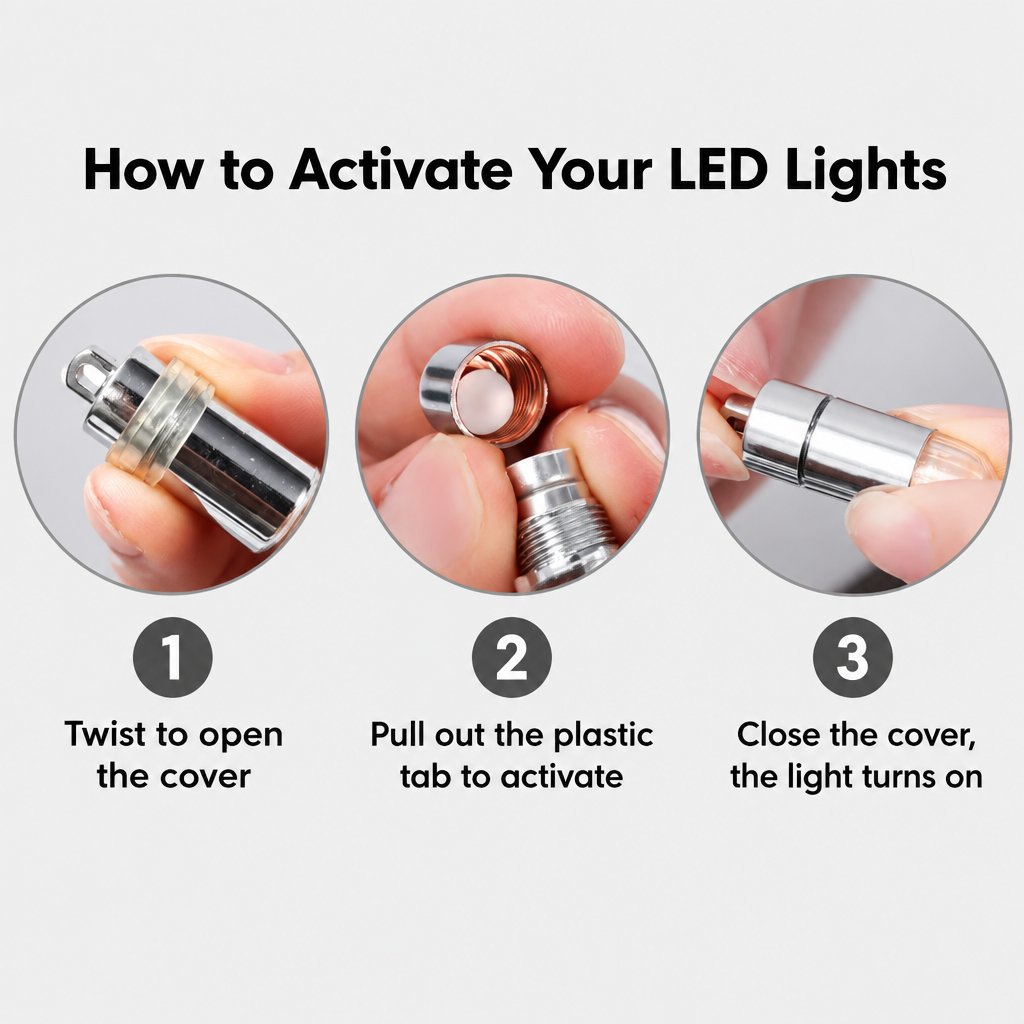 How to Activate Your LED Lights

1

Twist to open the cover

2

Pull out the plastic tab to activate

3

Close the cover, the light turns on